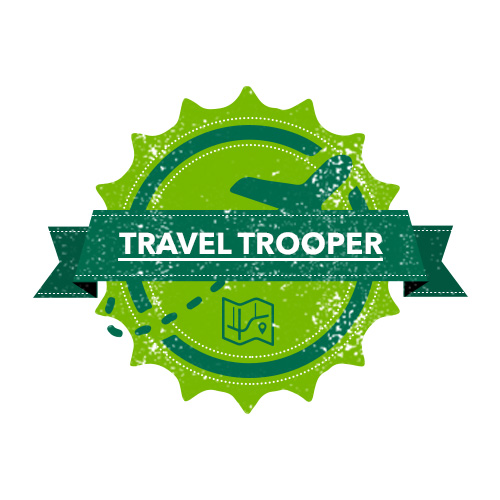 TRAVEL TROOPER