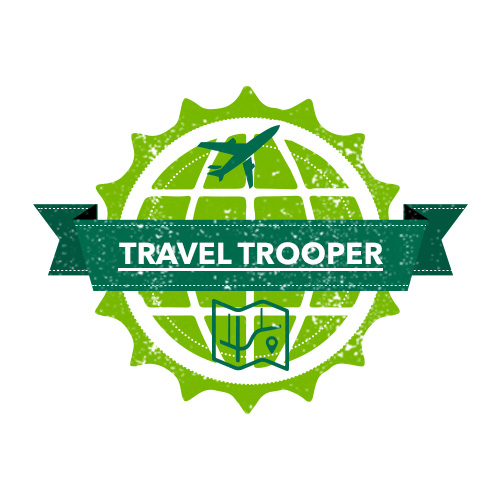 TRAVEL TROOPER