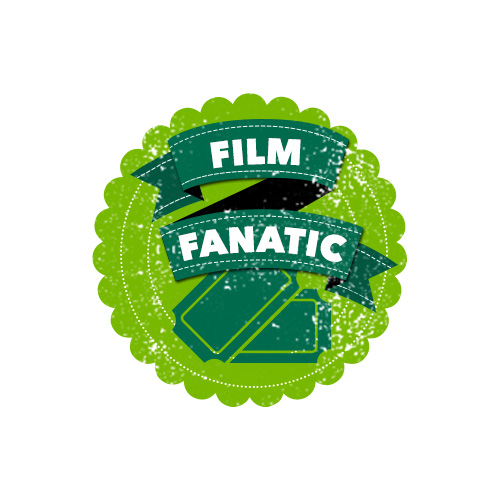 FILM
FANATIC