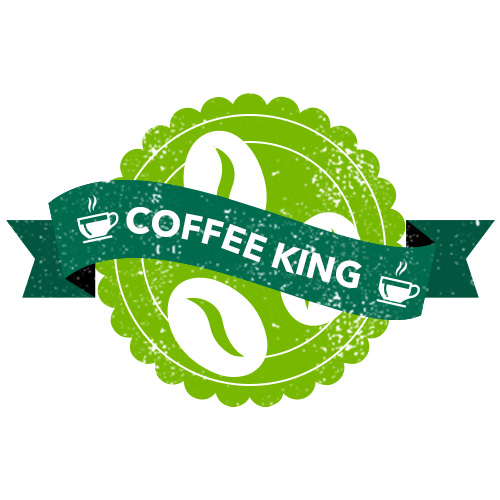 COFFEE KING