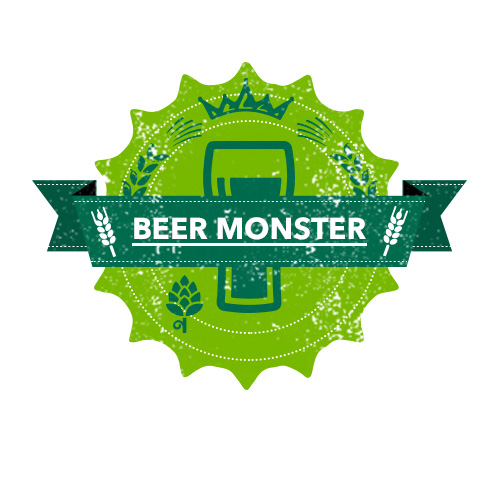 BEER MONSTER