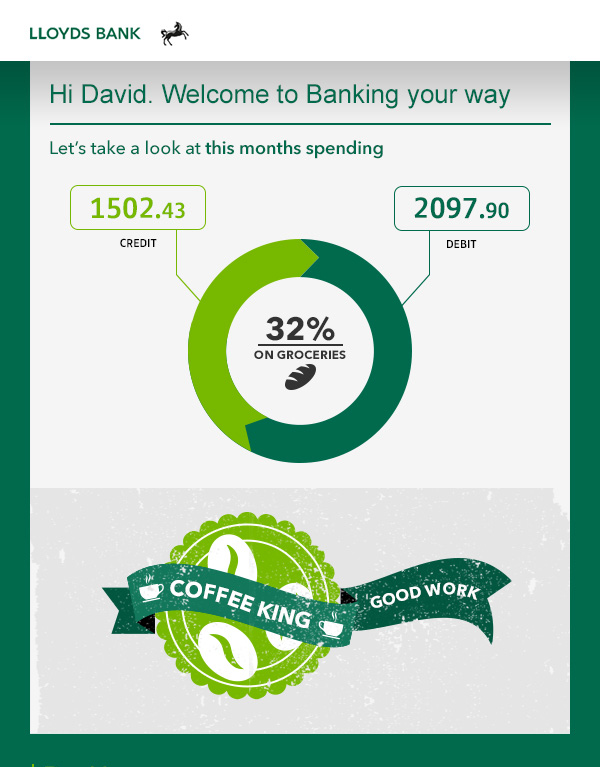 LLOYDS BANK

Hi David. Welcome to Banking your way

Let's take a look at this months spending

1502.43
CREDIT

2097.90
DEBIT

32%
ON GROCERIES

COFFEE KING

GOOD WORK