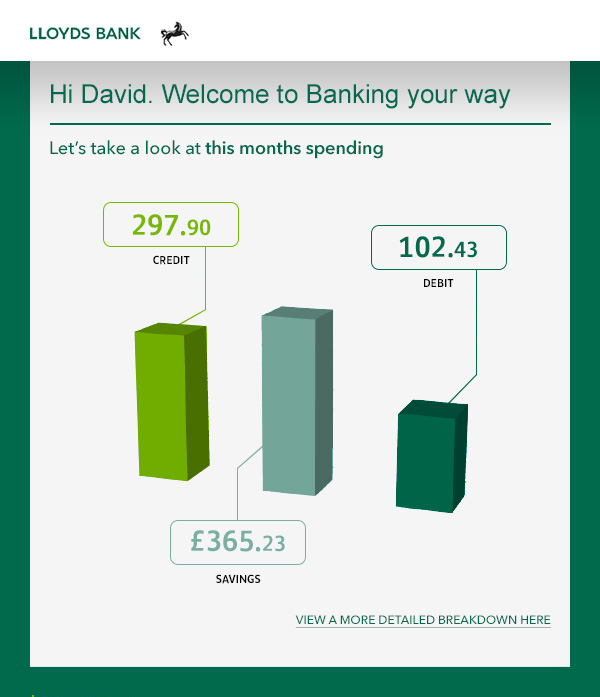 LLOYDS BANK

Hi David. Welcome to Banking your way

Let's take a look at this months spending

297.90
CREDIT

102.43
DEBIT

£365.23
SAVINGS

VIEW A MORE DETAILED BREAKDOWN HERE