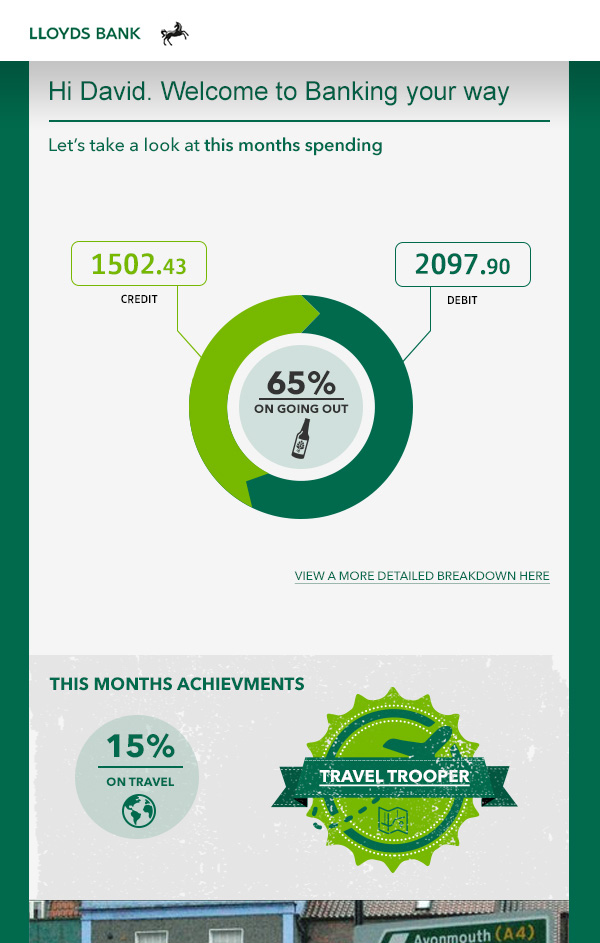 LLOYDS BANK

Hi David. Welcome to Banking your way

Let's take a look at this months spending

1502.43
CREDIT

2097.90
DEBIT

65%
ON GOING OUT

VIEW A MORE DETAILED BREAKDOWN HERE

THIS MONTHS ACHIEVMENTS

15%
ON TRAVEL

TRAVEL TROOPER

Avonmouth (A4)