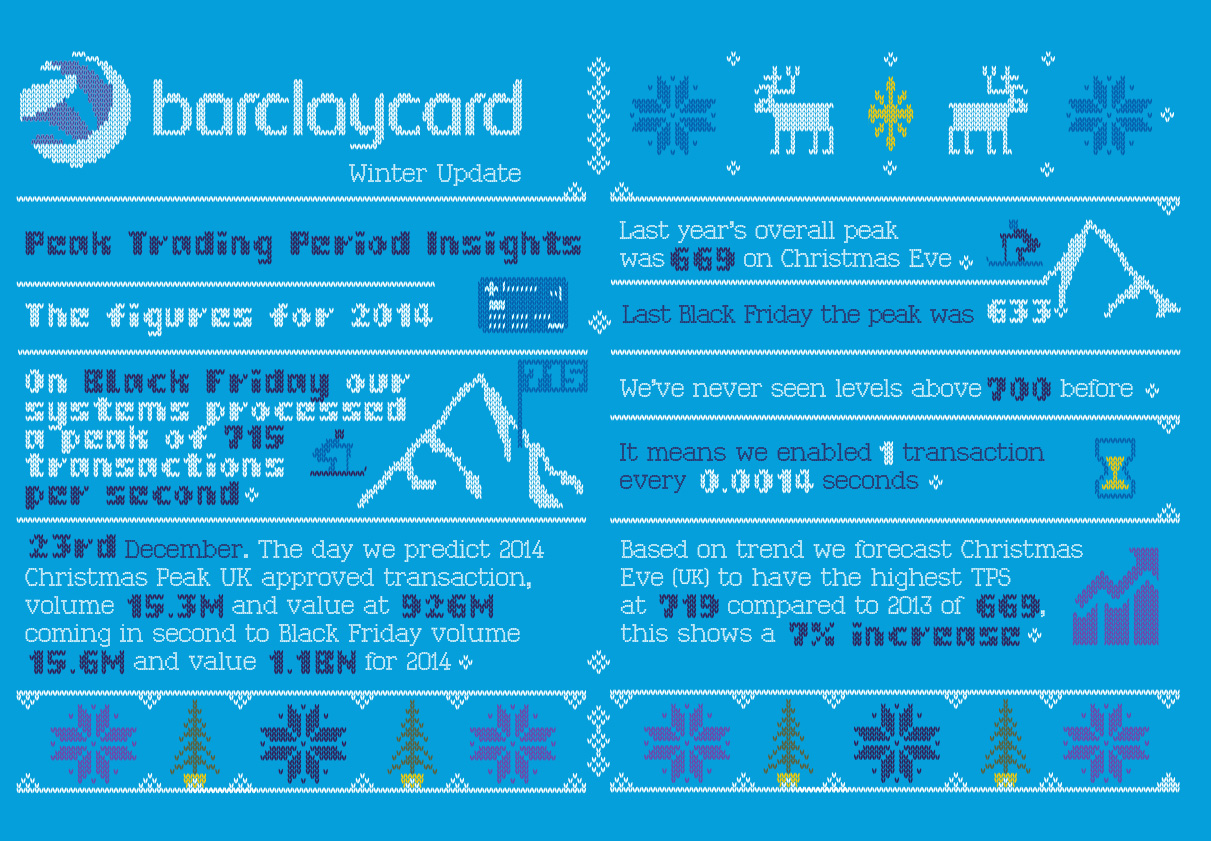 barclaycard

Winter Update

Peak Trading Period Insights

The figures for 2014

On Black Friday our systems processed a peak of 715 transactions per second

715

23rd December. The day we predict 2014 Christmas Peak UK approved transaction, volume 15.3M and value at 926M coming in second to Black Friday volume 15.6M and value 1.1BN for 2014

Last year's overall peak was 669 on Christmas Eve

Last Black Friday the peak was 633

We've never seen levels above 700 before

It means we enabled 1 transaction every 0.0014 seconds

Based on trend we forecast Christmas Eve (UK) to have the highest TPS at 719 compared to 2013 of 669, this shows a 7% increase